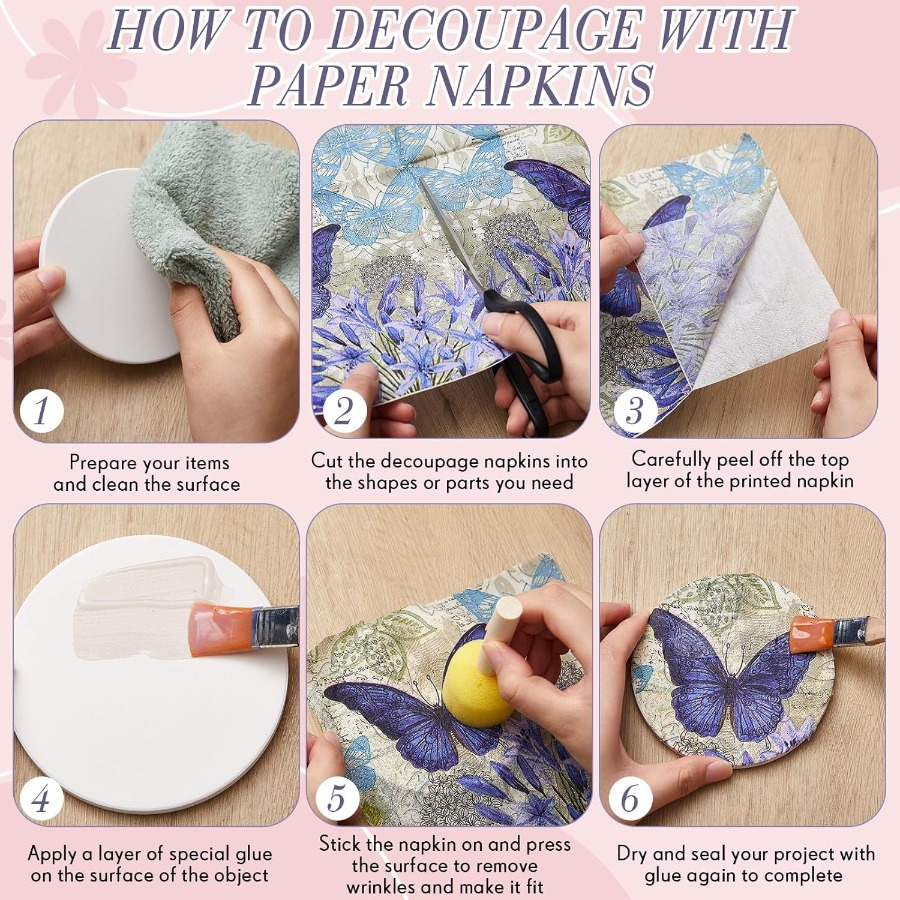 HOW TO DECOUPAGE WITH PAPER NAPKINS

1
Prepare your items and clean the surface

2
Cut the decoupage napkins into the shapes or parts you need

3
Carefully peel off the top layer of the printed napkin

4
Apply a layer of special glue on the surface of the object

5
Stick the napkin on and press the surface to remove wrinkles and make it fit

6
Dry and seal your project with glue again to complete